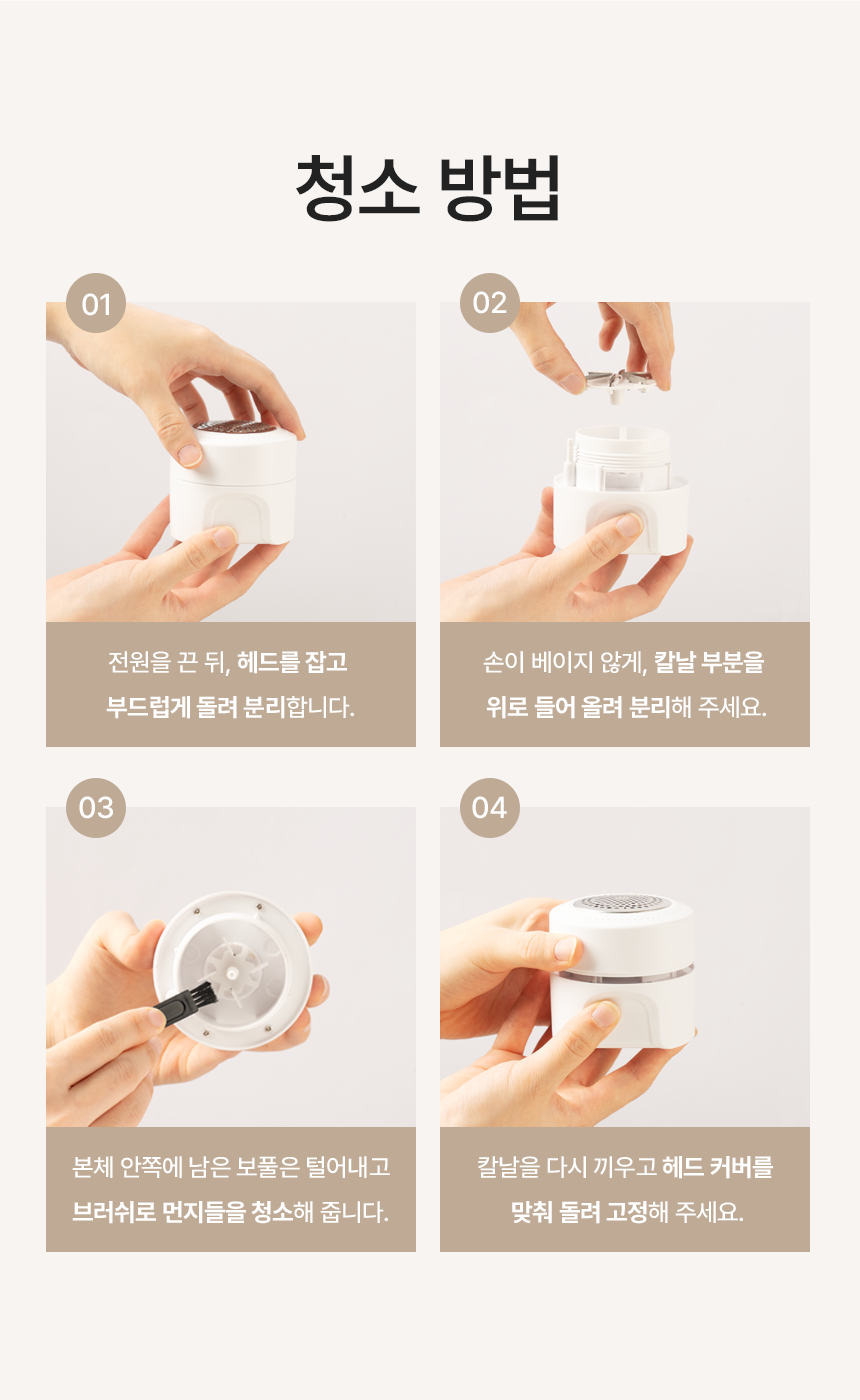 청소 방법

01

전원을 끈 뒤, 헤드를 잡고
부드럽게 돌려 분리합니다.

02

손이 베이지 않게, 칼날 부분을
위로 들어 올려 분리해 주세요.

03

본체 안쪽에 남은 보풀은 털어내고
브러쉬로 먼지들을 청소해 줍니다.

04

칼날을 다시 끼우고 헤드 커버를
맞춰 돌려 고정해 주세요.