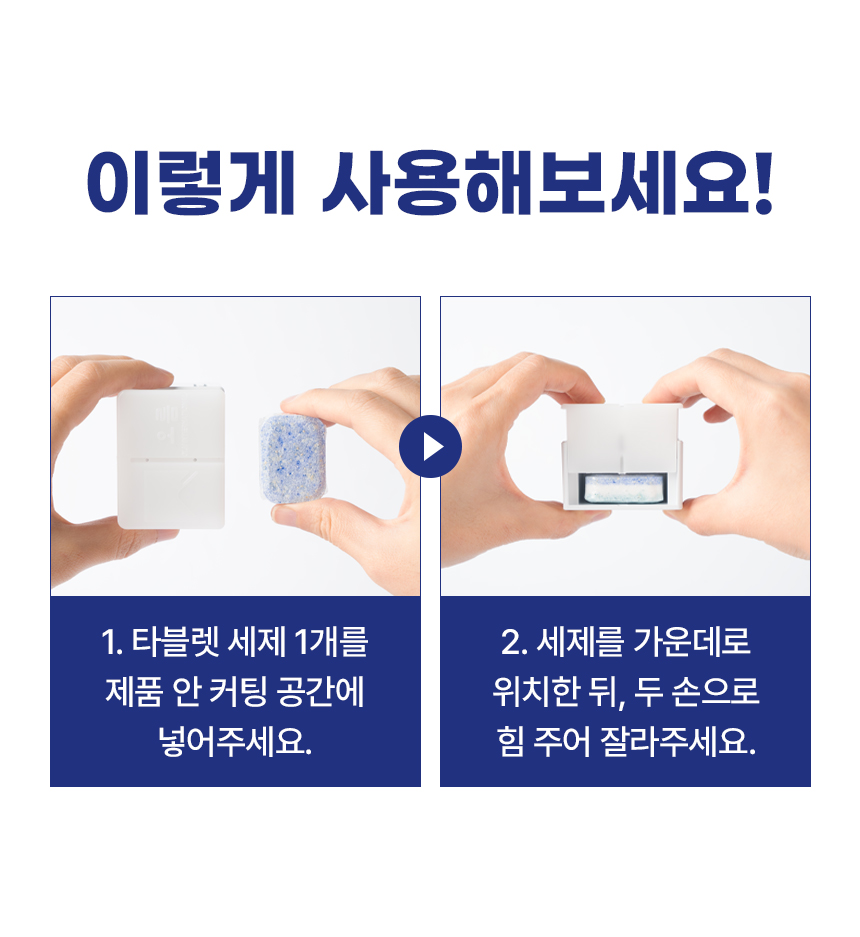 이렇게 사용해보세요!

1. 타블렛 세제 1개를 제품 안 커팅 공간에 넣어주세요.

2. 세제를 가운데로 위치한 뒤, 두 손으로 힘 주어 잘라주세요.