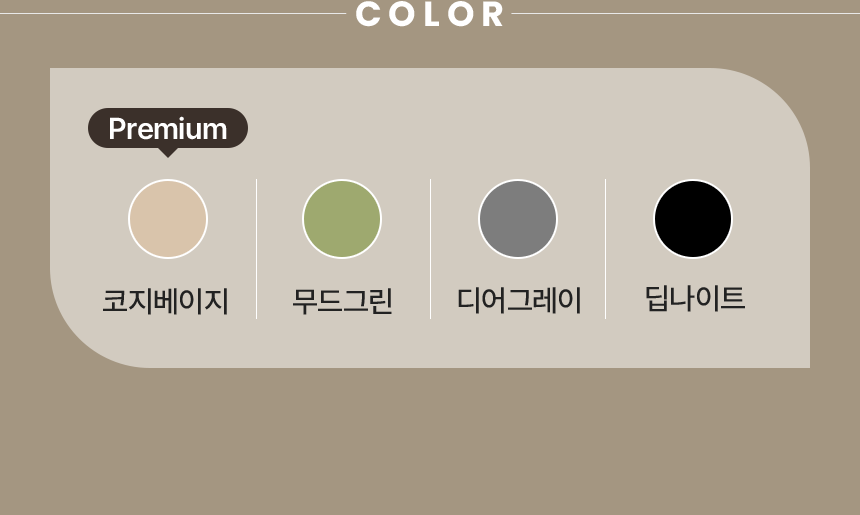 COLOR

Premium

코지베이지

무드그린

디어그레이

딥나이트