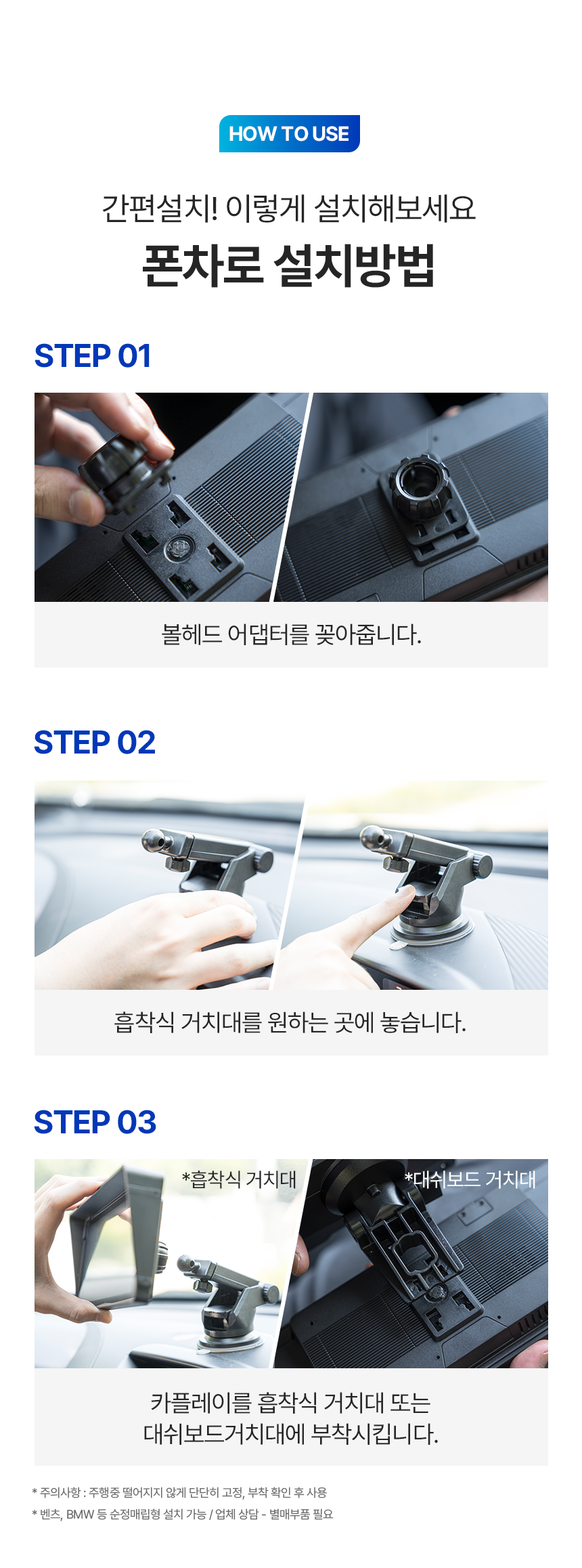 HOW TO USE

간편설치! 이렇게 설치해보세요

폰차로 설치방법

STEP 01

볼헤드 어댑터를 꽂아줍니다.

STEP 02

흡착식 거치대를 원하는 곳에 놓습니다.

STEP 03

*흡착식 거치대

*대쉬보드 거치대

카플레이를 흡착식 거치대 또는 대쉬보드거치대에 부착시킵니다.

* 주의사항 : 주행중 떨어지지 않게 단단히 고정, 부착 확인 후 사용

* 벤츠, BMW 등 순정매립형 설치 가능 / 업체 상담 - 별매부품 필요