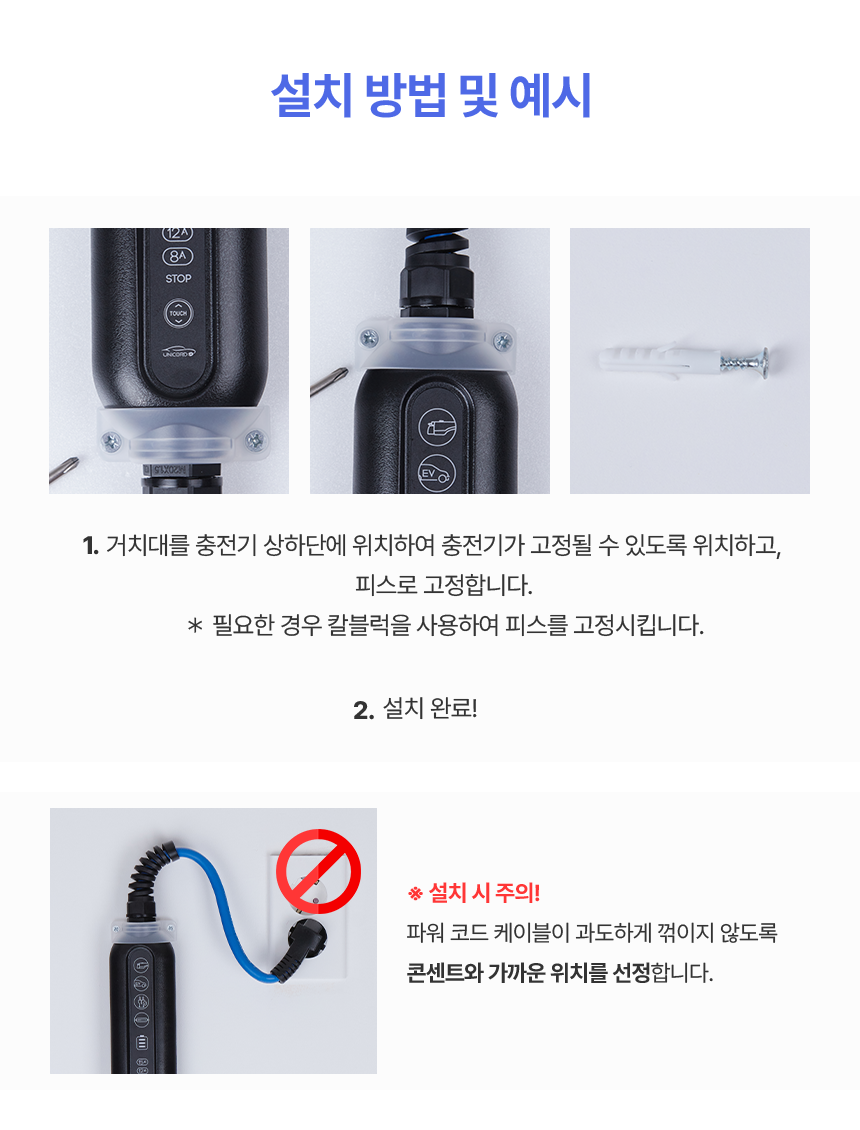 설치 방법 및 예시

12A
8A
STOP
TOUCH
UNICORD

EV

1. 거치대를 충전기 상하단에 위치하여 충전기가 고정될 수 있도록 위치하고, 피스로 고정합니다.
＊ 필요한 경우 칼블럭을 사용하여 피스를 고정시킵니다.

2. 설치 완료!

※ 설치 시 주의!
파워 코드 케이블이 과도하게 꺾이지 않도록 콘센트와 가까운 위치를 선정합니다.