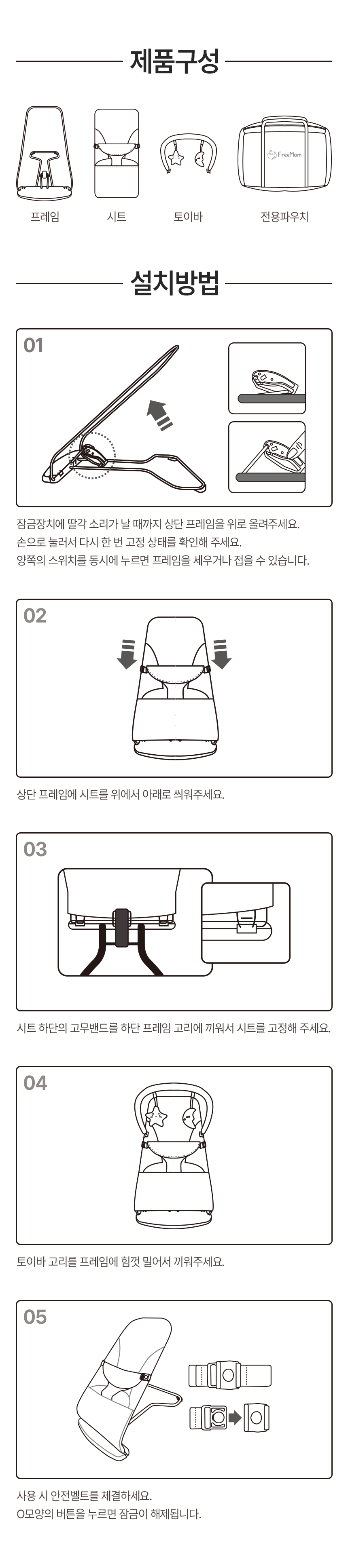 제품구성

FreeMom

프레임

시트

토이바

전용파우치

설치방법

01

잠금장치에 딸각 소리가 날 때까지 상단 프레임을 위로 올려주세요.
손으로 눌러서 다시 한 번 고정 상태를 확인해 주세요.
양쪽의 스위치를 동시에 누르면 프레임을 세우거나 접을 수 있습니다.

02

상단 프레임에 시트를 위에서 아래로 씌워주세요.

03

시트 하단의 고무밴드를 하단 프레임 고리에 끼워서 시트를 고정해 주세요.

04

토이바 고리를 프레임에 힘껏 밀어서 끼워주세요.

05

사용 시 안전벨트를 체결하세요.
O모양의 버튼을 누르면 잠금이 해제됩니다.